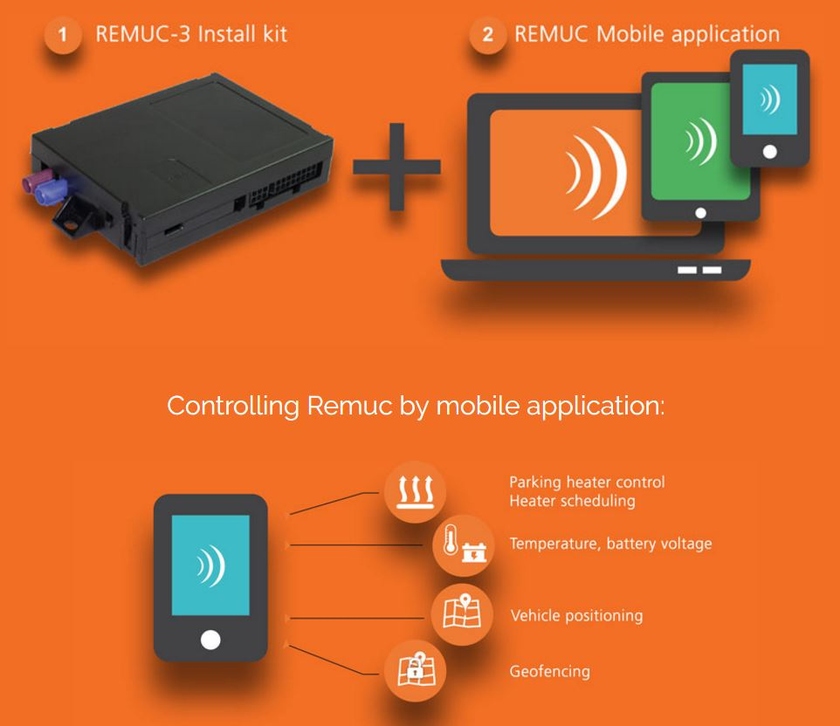 1 REMUC-3 Install kit

2 REMUC Mobile application

Controlling Remuc by mobile application:

Parking heater control
Heater scheduling

Temperature, battery voltage

Vehicle positioning

Geofencing